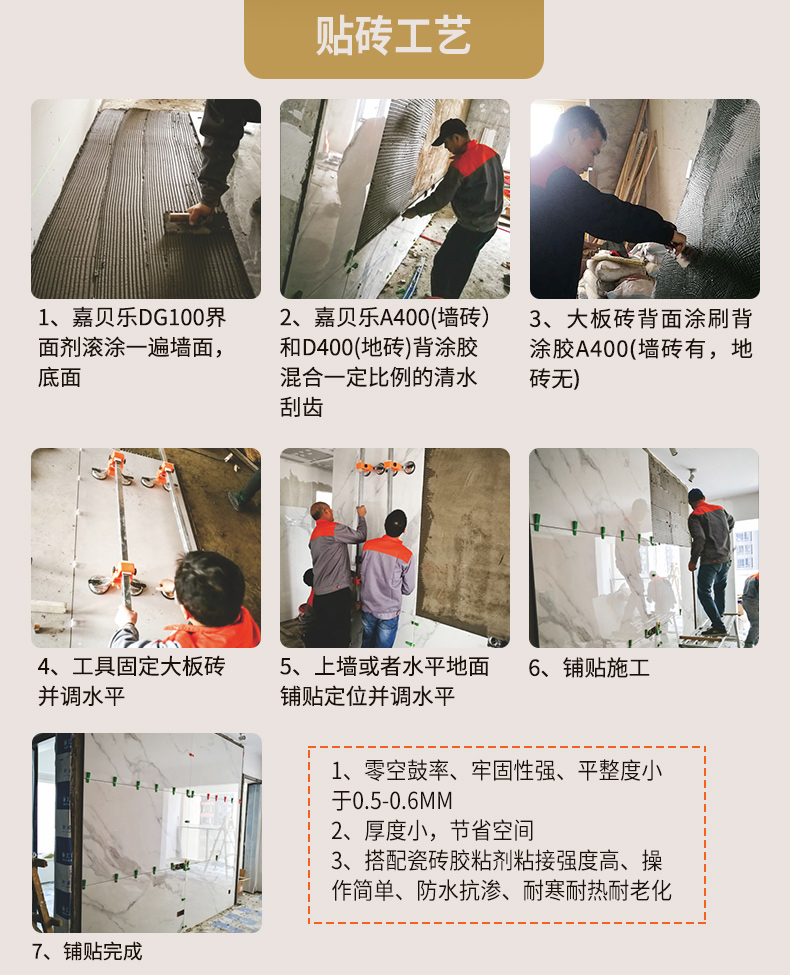 贴砖工艺

1、嘉贝乐DG100界面剂滚涂一遍墙面，底面

2、嘉贝乐A400(墙砖)和D400(地砖)背涂胶混合一定比例的清水刮齿

3、大板砖背面涂刷背涂胶A400(墙砖有，地砖无)

4、工具固定大板砖并调水平

5、上墙或者水平地面铺贴定位并调水平

6、铺贴施工

7、铺贴完成

1、零空鼓率、牢固性强、平整度小于0.5-0.6MM
2、厚度小，节省空间
3、搭配瓷砖胶粘剂粘接强度高、操作简单、防水抗渗、耐寒耐热耐老化